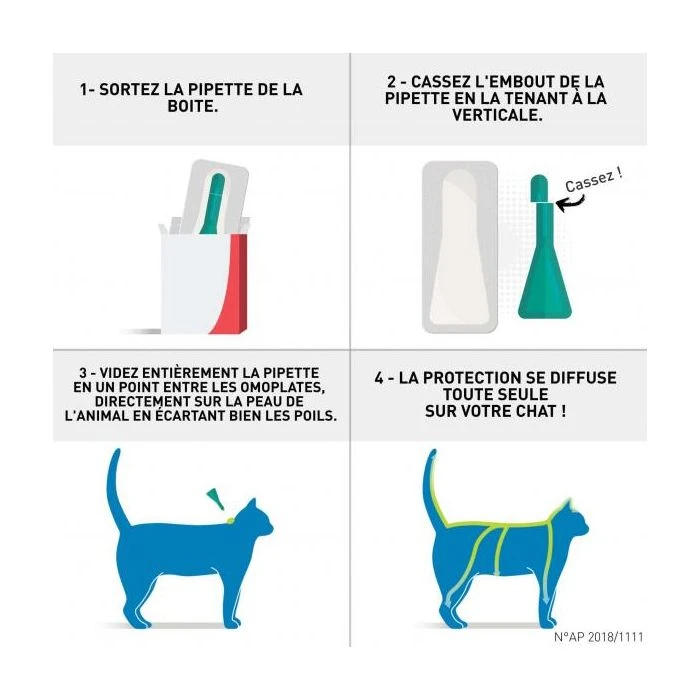 1- SORTEZ LA PIPETTE DE LA BOITE.

2 - CASSEZ L'EMBOUT DE LA PIPETTE EN LA TENANT À LA VERTICALE.

Cassez !

3 - VIDEZ ENTIÈREMENT LA PIPETTE EN UN POINT ENTRE LES OMOPLATES, DIRECTEMENT SUR LA PEAU DE L'ANIMAL EN ÉCARTANT BIEN LES POILS.

4 - LA PROTECTION SE DIFFUSE TOUTE SEULE SUR VOTRE CHAT !

N°AP 2018/1111